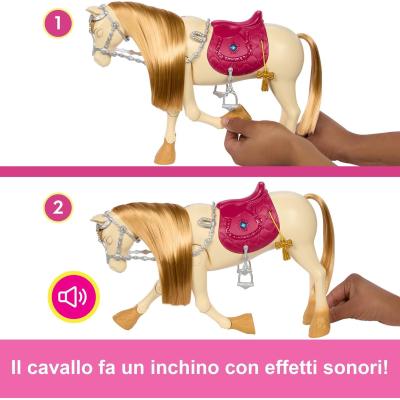 1

2

Il cavallo fa un inchino con effetti sonori!